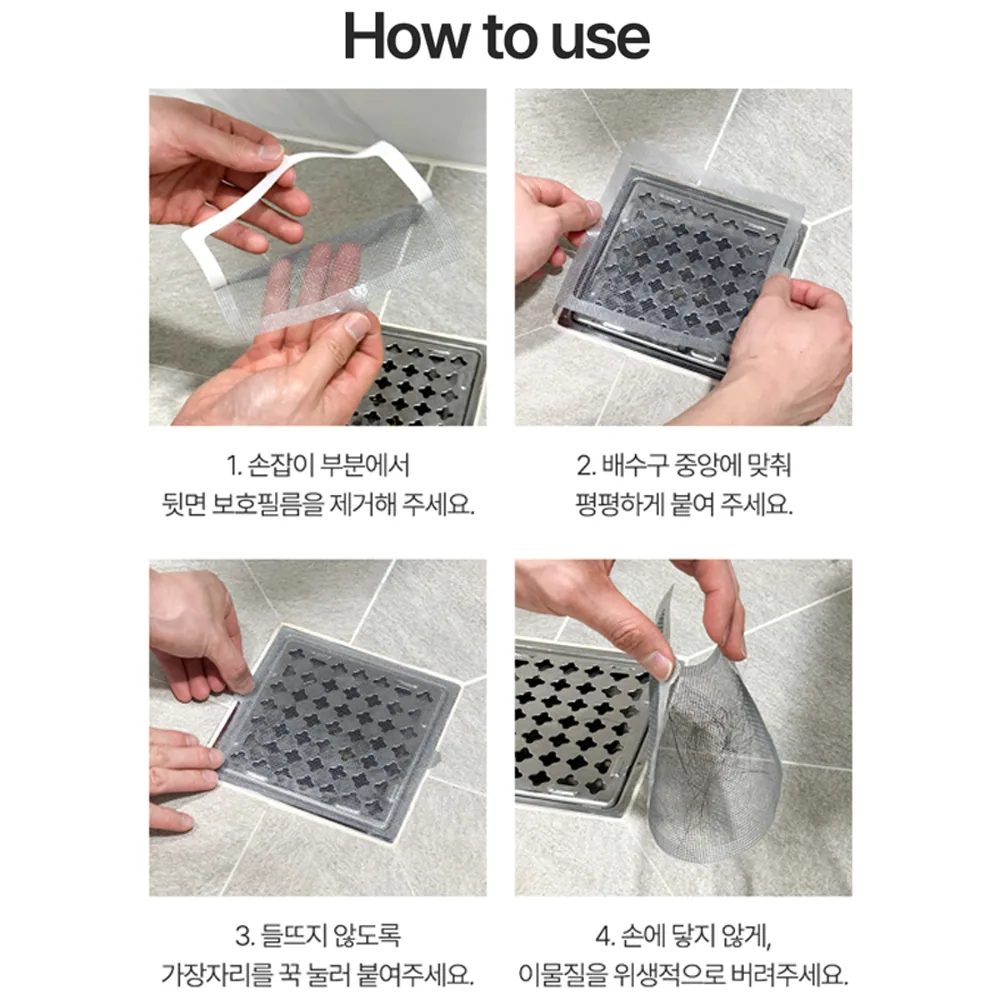 How to use

1. 손잡이 부분에서
뒷면 보호필름을 제거해 주세요.

2. 배수구 중앙에 맞춰
평평하게 붙여 주세요.

3. 들뜨지 않도록
가장자리를 꾹 눌러 붙여주세요.

4. 손에 닿지 않게,
이물질을 위생적으로 버려주세요.